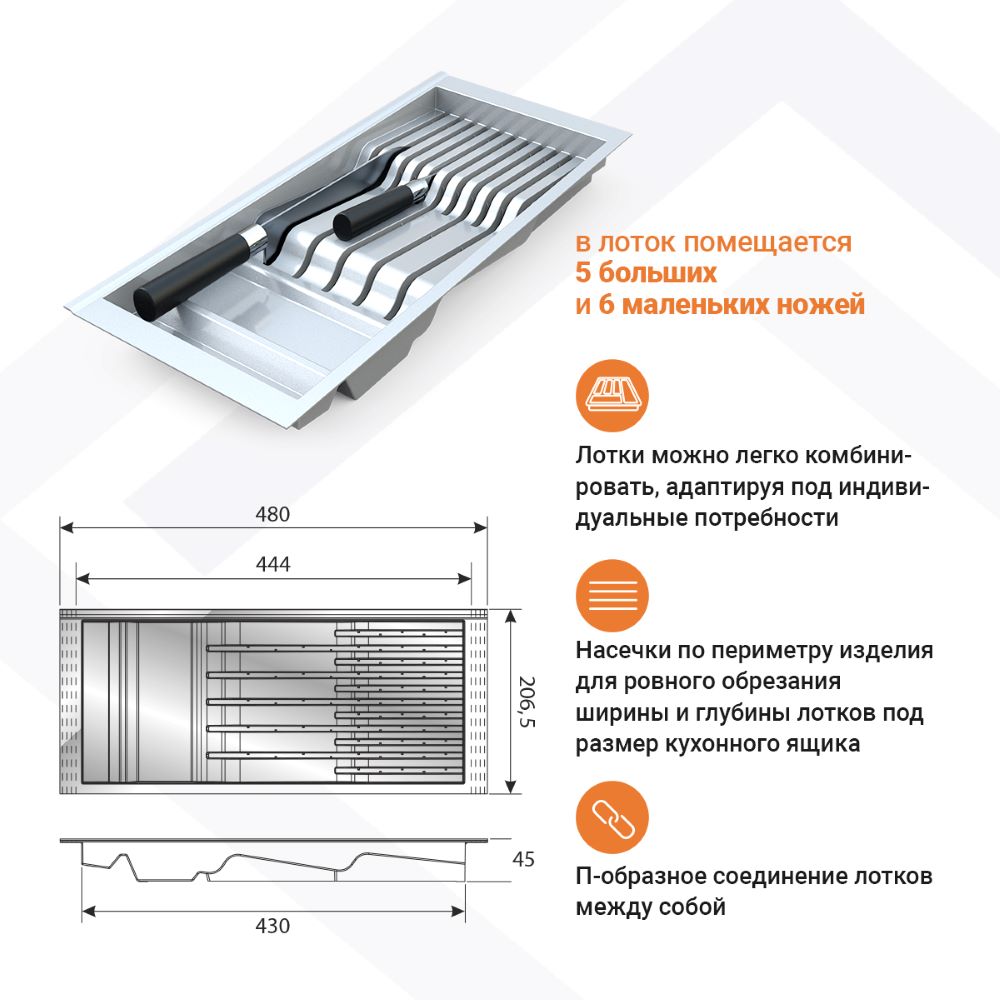 в лоток помещается
5 больших
и 6 маленьких ножей

Лотки можно легко комбинировать, адаптируя под индивидуальные потребности

Насечки по периметру изделия для ровного обрезания ширины и глубины лотков под размер кухонного ящика

П-образное соединение лотков между собой

480

444

206,5

45

430