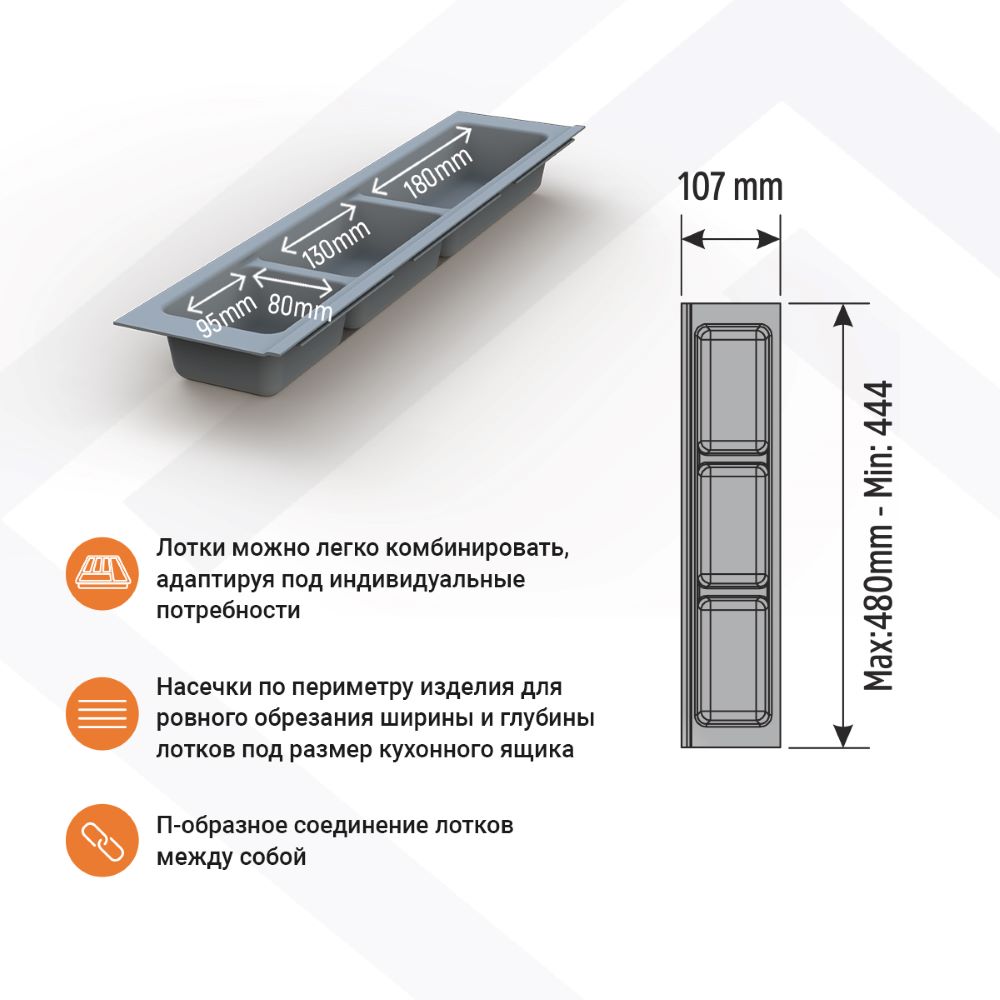 180mm
130mm
95mm
80mm

107 mm

Max:480mm - Min: 444

Лотки можно легко комбинировать, адаптируя под индивидуальные потребности

Насечки по периметру изделия для ровного обрезания ширины и глубины лотков под размер кухонного ящика

П-образное соединение лотков между собой