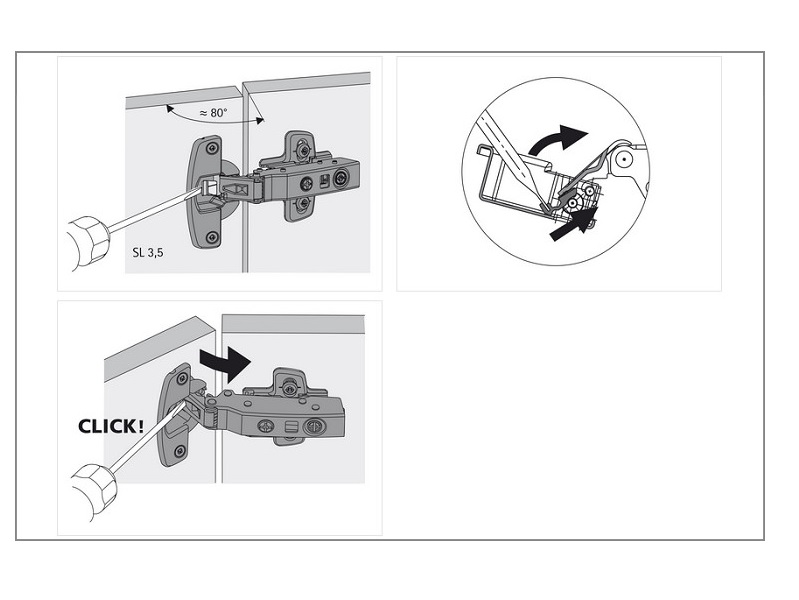 ≈ 80°

SL 3,5

CLICK!